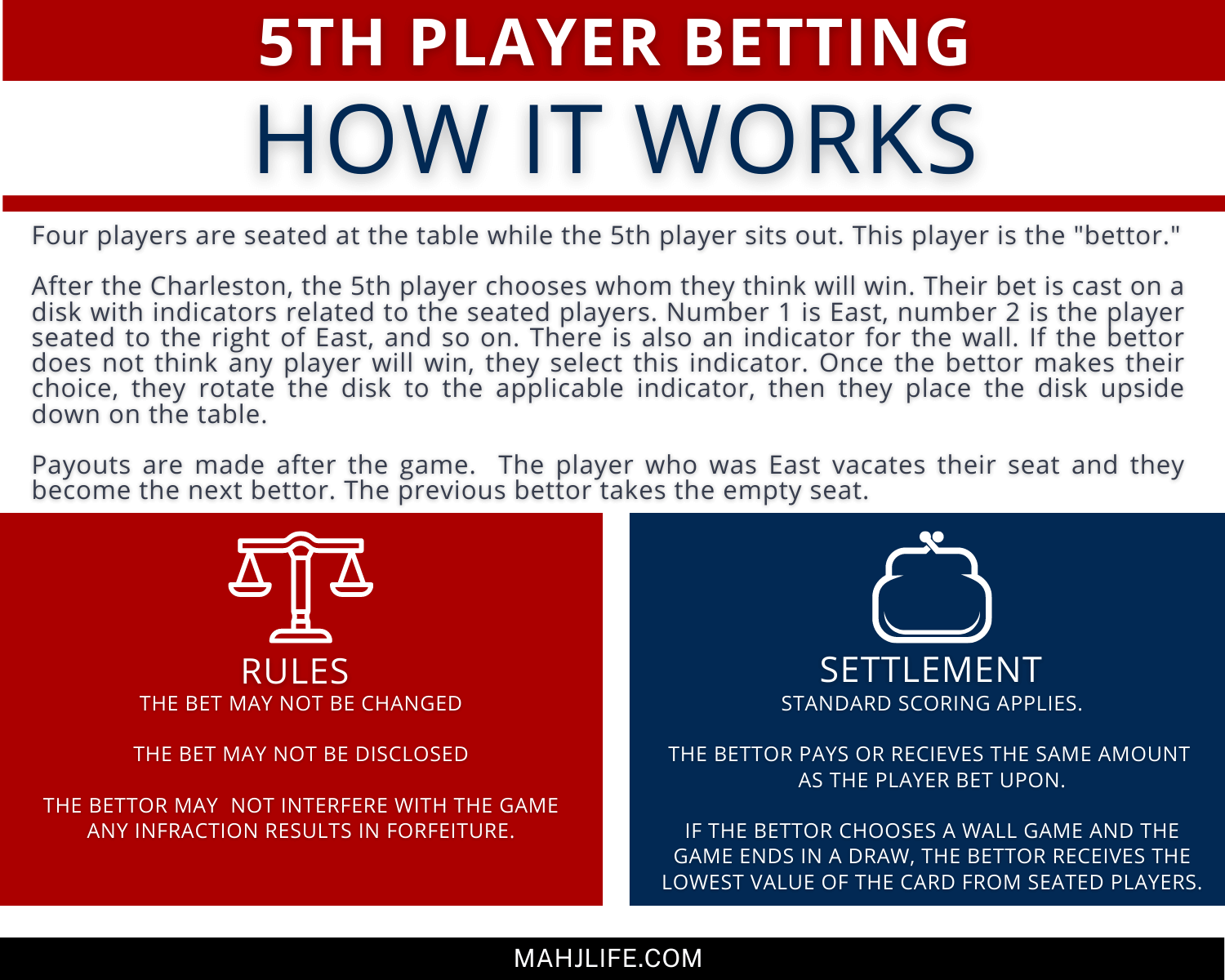 5TH PLAYER BETTING

HOW IT WORKS

Four players are seated at the table while the 5th player sits out. This player is the "bettor."

After the Charleston, the 5th player chooses whom they think will win. Their bet is cast on a disk with indicators related to the seated players. Number 1 is East, number 2 is the player seated to the right of East, and so on. There is also an indicator for the wall. If the bettor does not think any player will win, they select this indicator. Once the bettor makes their choice, they rotate the disk to the applicable indicator, then they place the disk upside down on the table.

Payouts are made after the game.  The player who was East vacates their seat and they become the next bettor. The previous bettor takes the empty seat.

RULES
THE BET MAY NOT BE CHANGED

THE BET MAY NOT BE DISCLOSED

THE BETTOR MAY  NOT INTERFERE WITH THE GAME
ANY INFRACTION RESULTS IN FORFEITURE.

SETTLEMENT
STANDARD SCORING APPLIES.

THE BETTOR PAYS OR RECIEVES THE SAME AMOUNT AS THE PLAYER BET UPON.

IF THE BETTOR CHOOSES A WALL GAME AND THE GAME ENDS IN A DRAW, THE BETTOR RECEIVES THE LOWEST VALUE OF THE CARD FROM SEATED PLAYERS.

MAHJLIFE.COM